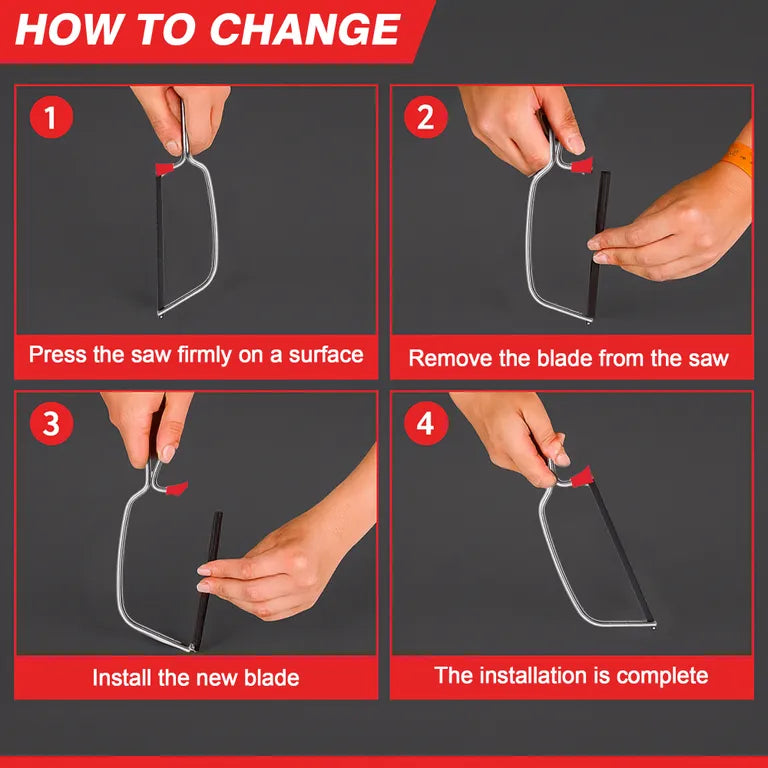 HOW TO CHANGE

1

Press the saw firmly on a surface

2

Remove the blade from the saw

3

Install the new blade

4

The installation is complete